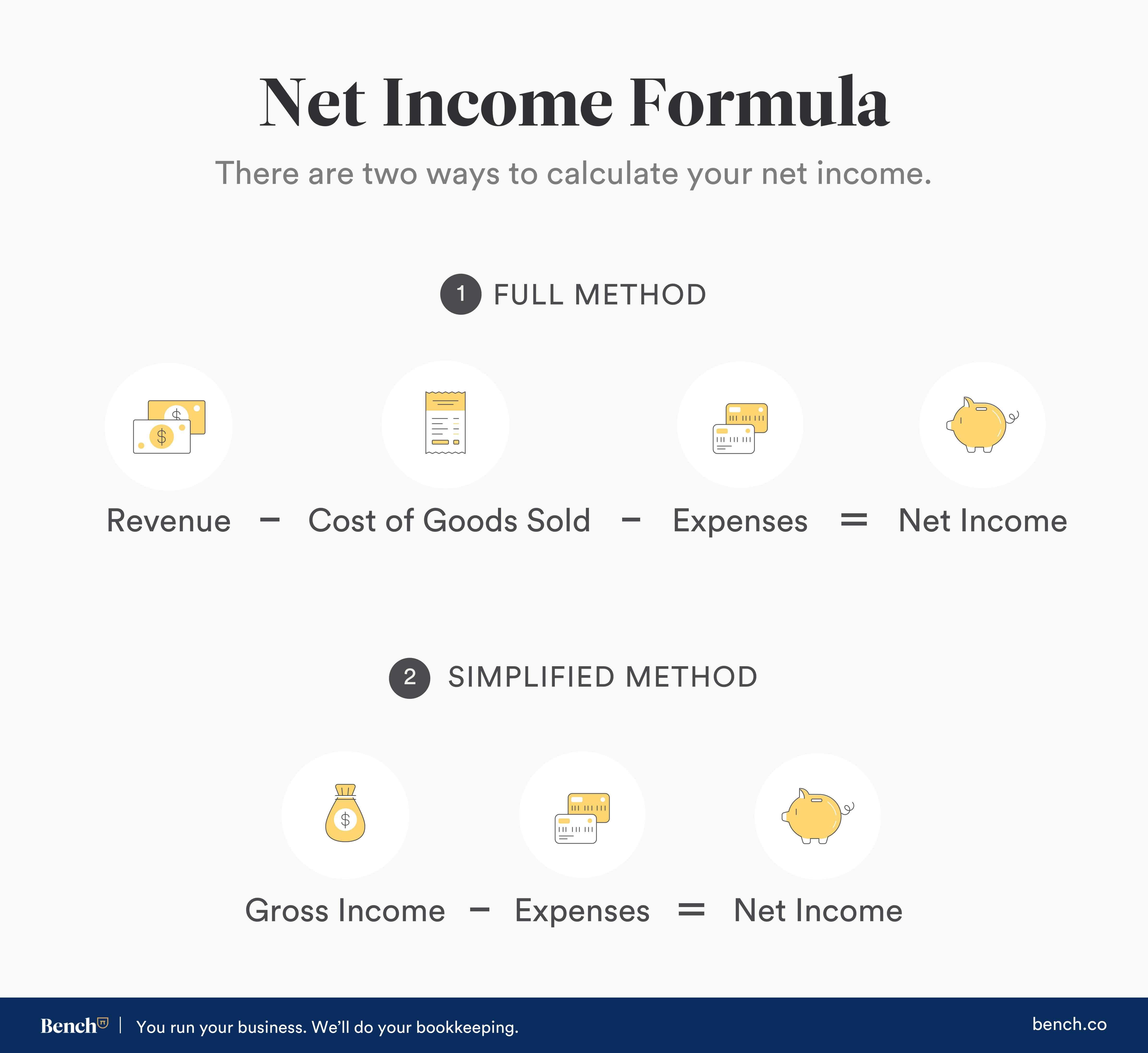 Net Income Formula

There are two ways to calculate your net income.

1 FULL METHOD

Revenue − Cost of Goods Sold − Expenses = Net Income

2 SIMPLIFIED METHOD

Gross Income − Expenses = Net Income

Bench | You run your business. We'll do your bookkeeping.

bench.co